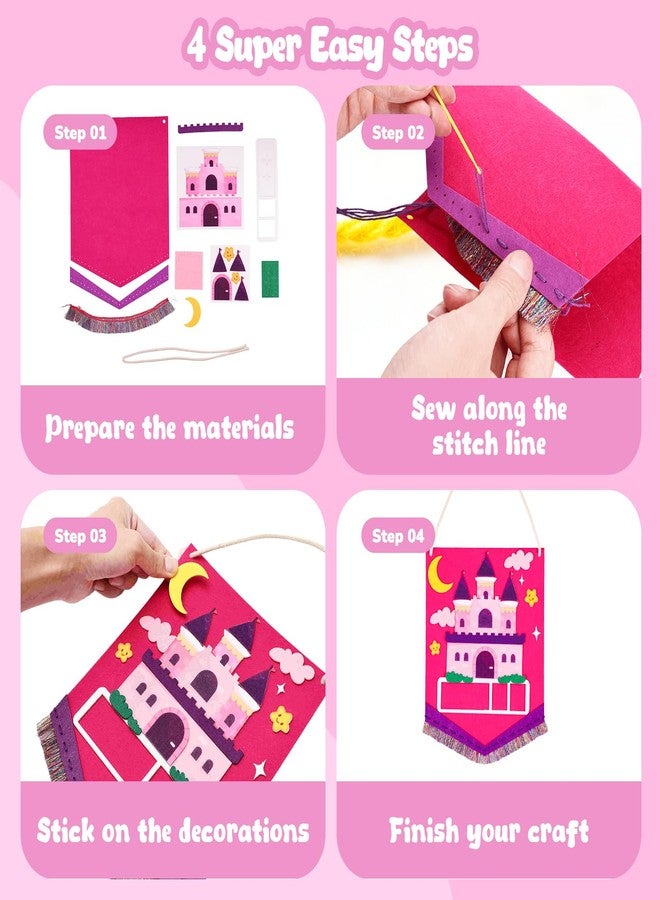 4 Super Easy Steps

Step 01

Prepare the materials

Step 02

Sew along the stitch line

Step 03

Stick on the decorations

Step 04

Finish your craft